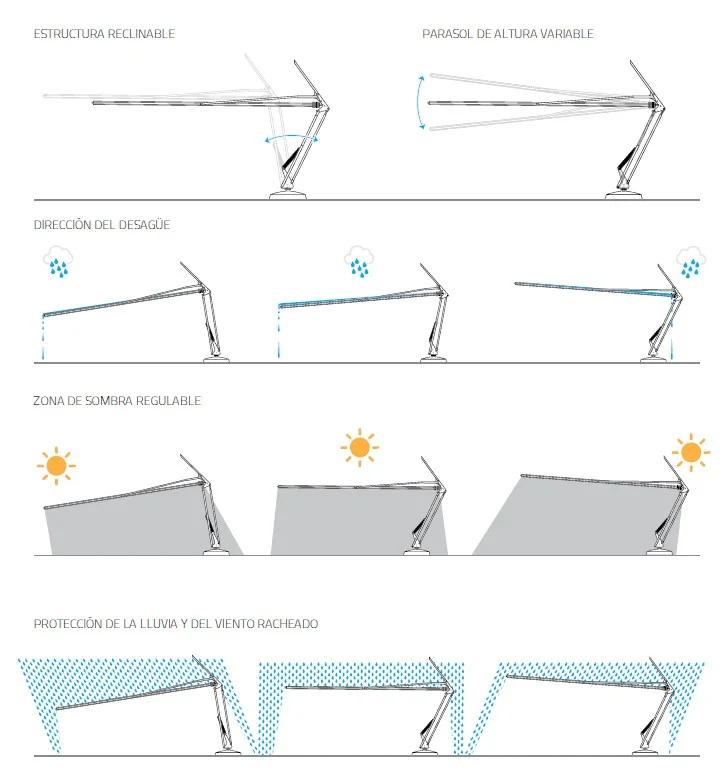 ESTRUCTURA RECLINABLE

PARASOL DE ALTURA VARIABLE

DIRECCIÓN DEL DESAGÜE

ZONA DE SOMBRA REGULABLE

PROTECCIÓN DE LA LLUVIA Y DEL VIENTO RACHEADO